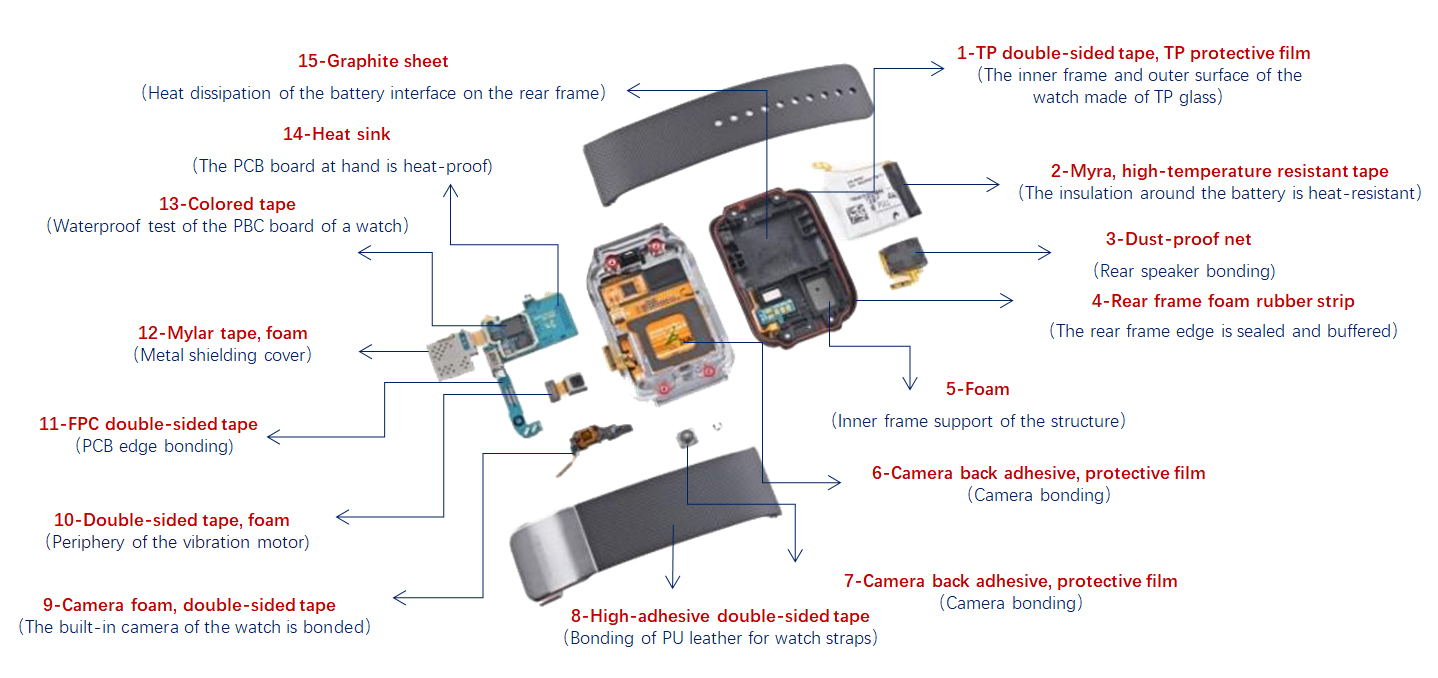 15-Graphite sheet
(Heat dissipation of the battery interface on the rear frame)

14-Heat sink
(The PCB board at hand is heat-proof)

13-Colored tape
(Waterproof test of the PBC board of a watch)

12-Mylar tape, foam
(Metal shielding cover)

11-FPC double-sided tape
(PCB edge bonding)

10-Double-sided tape, foam
(Periphery of the vibration motor)

9-Camera foam, double-sided tape
(The built-in camera of the watch is bonded)

1-TP double-sided tape, TP protective film
(The inner frame and outer surface of the watch made of TP glass)

2-Myra, high-temperature resistant tape
(The insulation around the battery is heat-resistant)

3-Dust-proof net
(Rear speaker bonding)

4-Rear frame foam rubber strip
(The rear frame edge is sealed and buffered)

5-Foam
(Inner frame support of the structure)

6-Camera back adhesive, protective film
(Camera bonding)

7-Camera back adhesive, protective film
(Camera bonding)

8-High-adhesive double-sided tape
(Bonding of PU leather for watch straps)