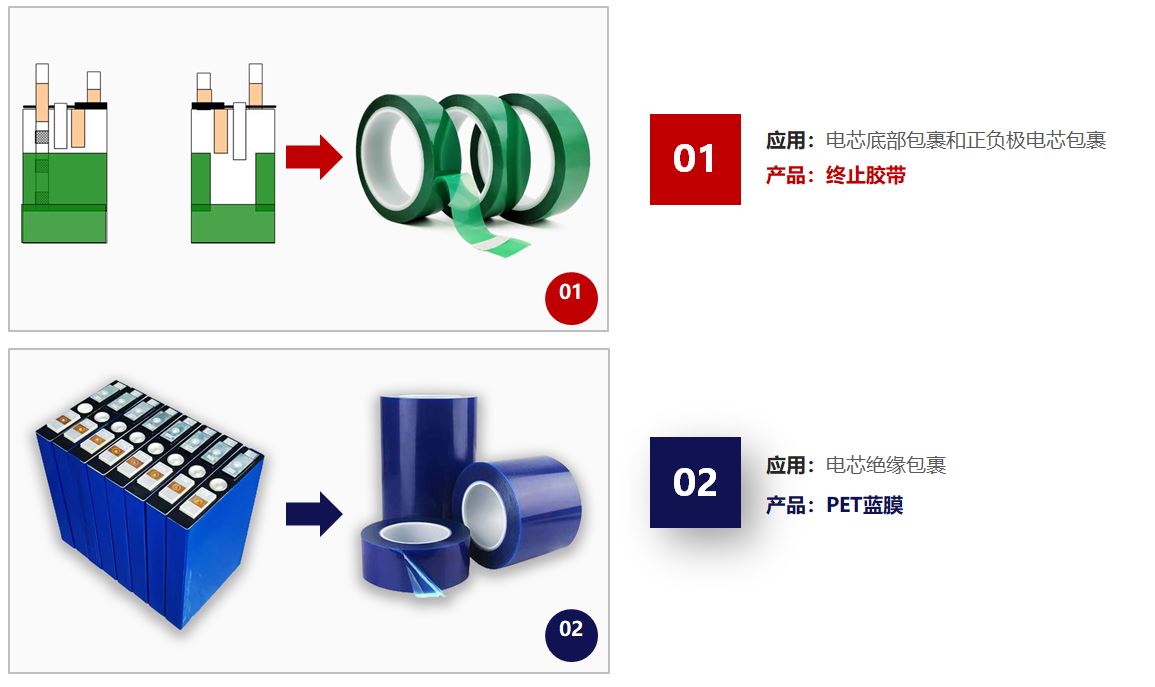 01

01

应用：电芯底部包裹和正负极电芯包裹

产品：终止胶带

02

02

应用：电芯绝缘包裹

产品：PET蓝膜